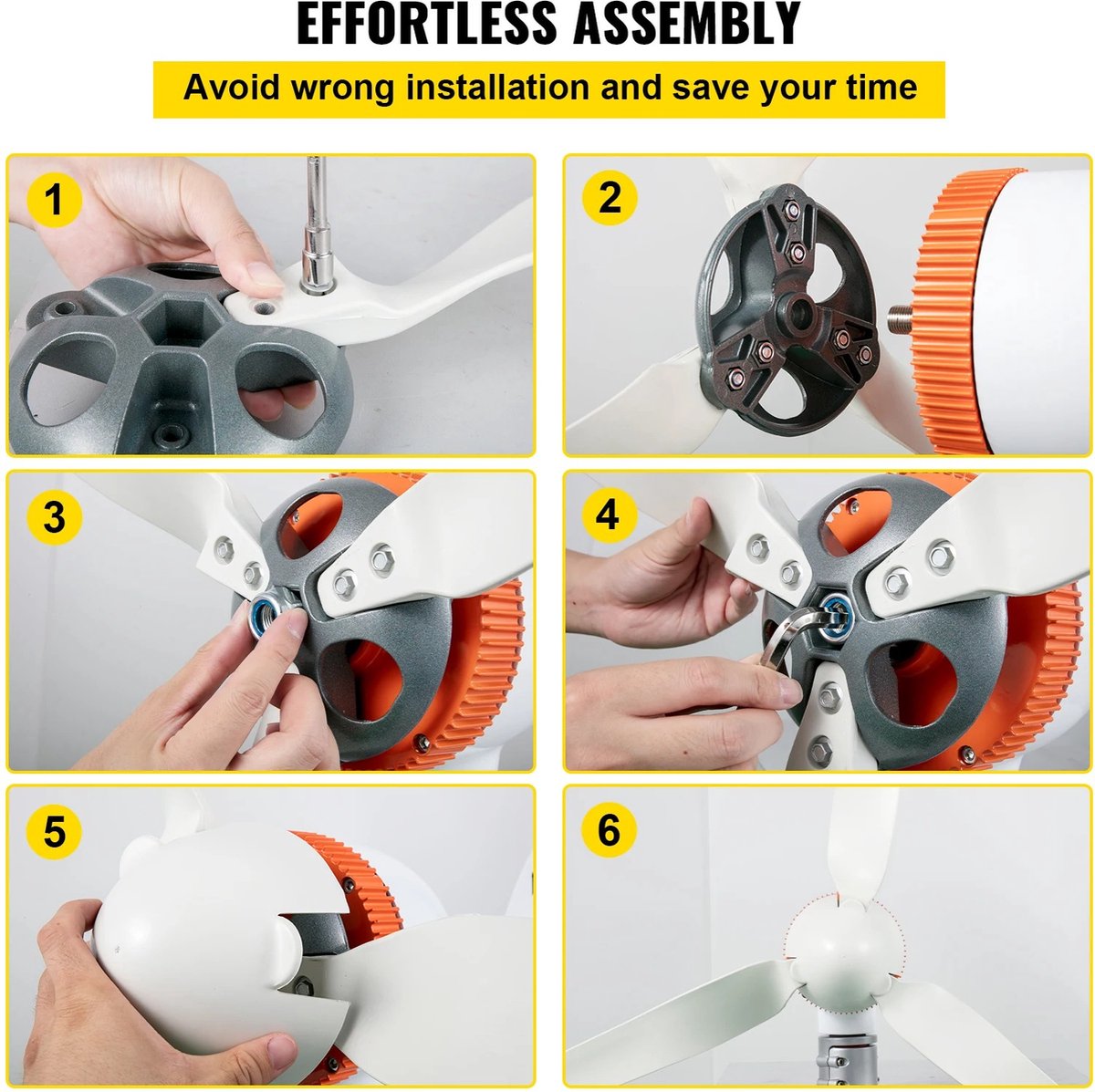 EFFORTLESS ASSEMBLY

Avoid wrong installation and save your time

1

2

3

4

5

6