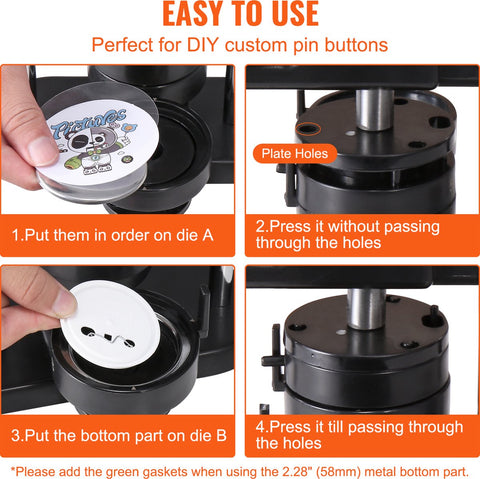 EASY TO USE

Perfect for DIY custom pin buttons

Pictures

1.Put them in order on die A

Plate Holes

2.Press it without passing through the holes

3.Put the bottom part on die B

4.Press it till passing through the holes

*Please add the green gaskets when using the 2.28" (58mm) metal bottom part.