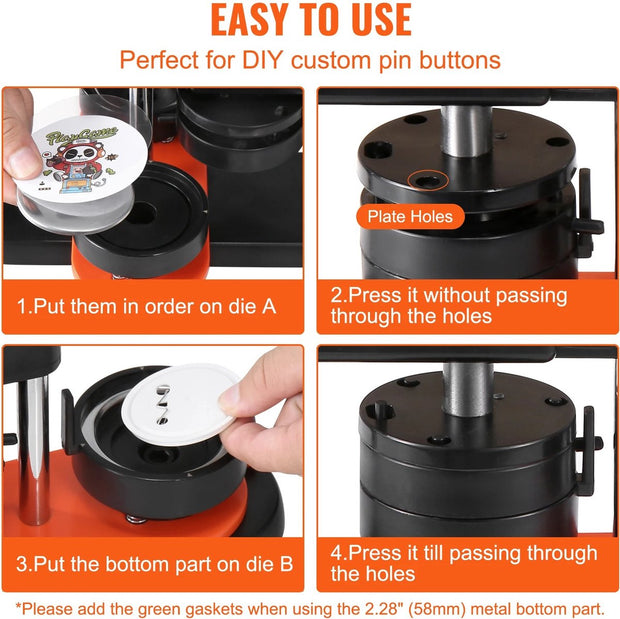 EASY TO USE

Perfect for DIY custom pin buttons

PlayGame

1.Put them in order on die A

Plate Holes

2.Press it without passing through the holes

3.Put the bottom part on die B

4.Press it till passing through the holes

*Please add the green gaskets when using the 2.28" (58mm) metal bottom part.