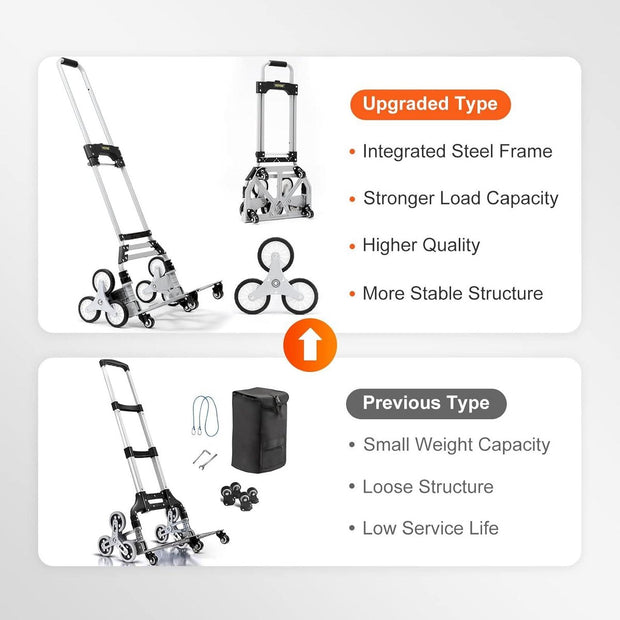 Upgraded Type

• Integrated Steel Frame

• Stronger Load Capacity

• Higher Quality

• More Stable Structure

Previous Type

• Small Weight Capacity

• Loose Structure

• Low Service Life