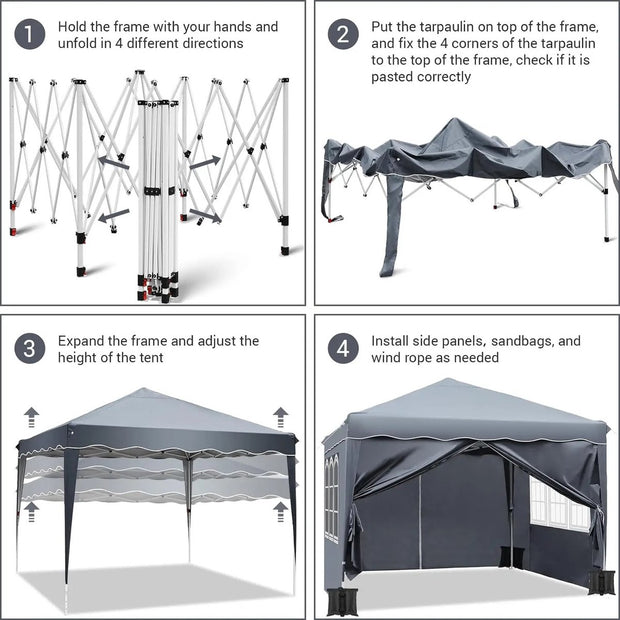 1 Hold the frame with your hands and unfold in 4 different directions

2 Put the tarpaulin on top of the frame, and fix the 4 corners of the tarpaulin to the top of the frame, check if it is pasted correctly

3 Expand the frame and adjust the height of the tent

4 Install side panels, sandbags, and wind rope as needed