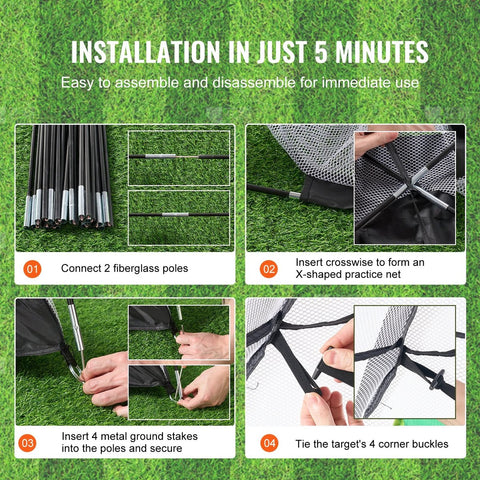 INSTALLATION IN JUST 5 MINUTES

Easy to assemble and disassemble for immediate use

01 Connect 2 fiberglass poles

02 Insert crosswise to form an X-shaped practice net

03 Insert 4 metal ground stakes into the poles and secure

04 Tie the target's 4 corner buckles