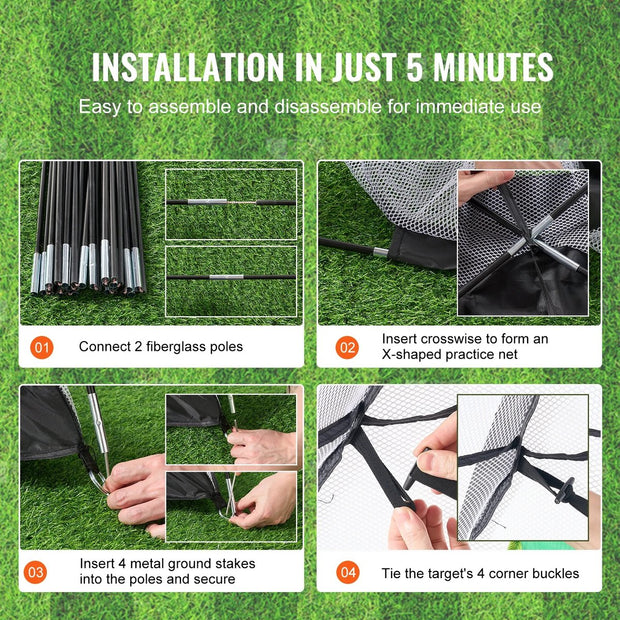 INSTALLATION IN JUST 5 MINUTES

Easy to assemble and disassemble for immediate use

01 Connect 2 fiberglass poles

02 Insert crosswise to form an X-shaped practice net

03 Insert 4 metal ground stakes into the poles and secure

04 Tie the target's 4 corner buckles