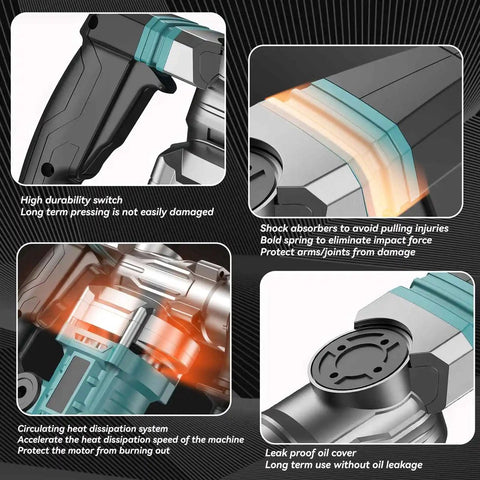 High durability switch
Long term pressing is not easily damaged

Shock absorbers to avoid pulling injuries
Bold spring to eliminate impact force
Protect arms/joints from damage

Circulating heat dissipation system
Accelerate the heat dissipation speed of the machine
Protect the motor from burning out

Leak proof oil cover
Long term use without oil leakage