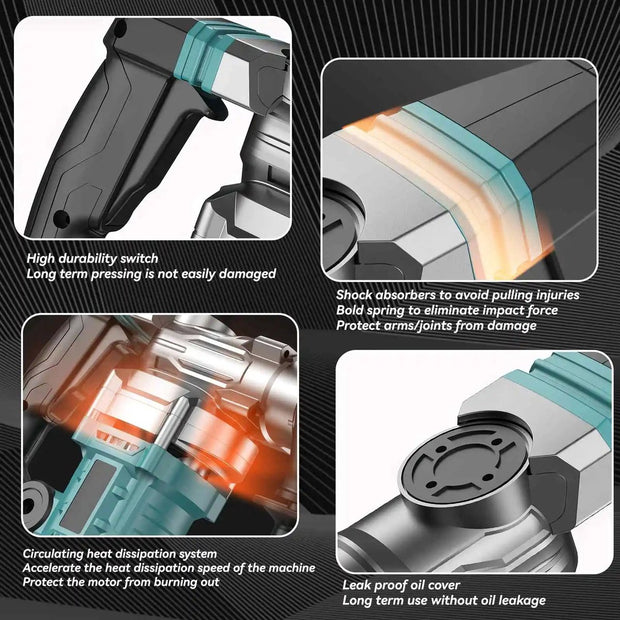 High durability switch
Long term pressing is not easily damaged

Shock absorbers to avoid pulling injuries
Bold spring to eliminate impact force
Protect arms/joints from damage

Circulating heat dissipation system
Accelerate the heat dissipation speed of the machine
Protect the motor from burning out

Leak proof oil cover
Long term use without oil leakage