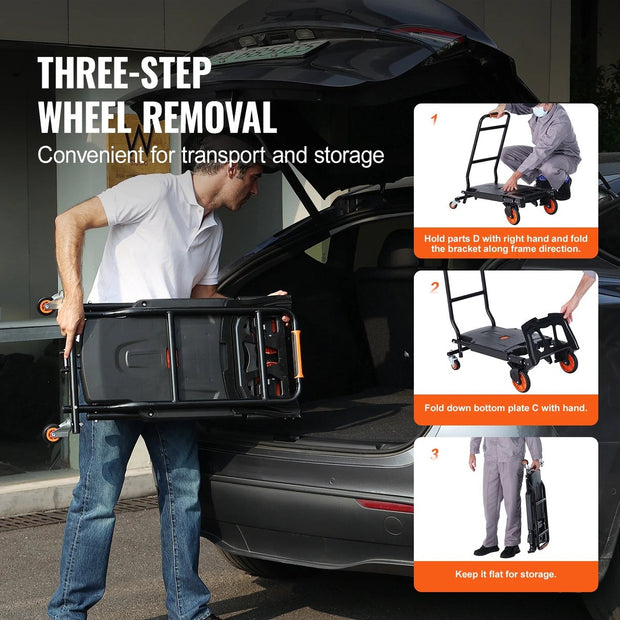 THREE-STEP WHEEL REMOVAL

Convenient for transport and storage

1

Hold parts D with right hand and fold the bracket along frame direction.

2

Fold down bottom plate C with hand.

3

Keep it flat for storage.