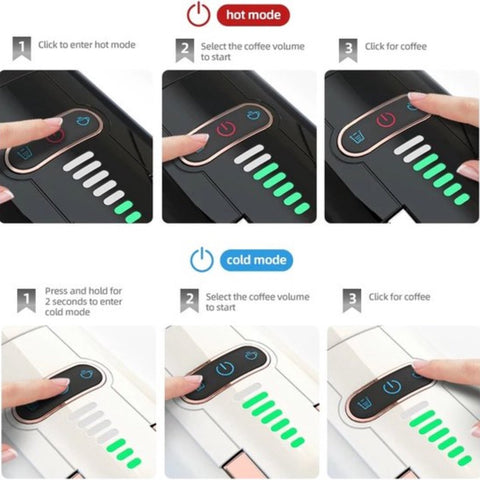 hot mode

1 Click to enter hot mode

2 Select the coffee volume to start

3 Click for coffee

cold mode

1 Press and hold for 2 seconds to enter cold mode

2 Select the coffee volume to start

3 Click for coffee