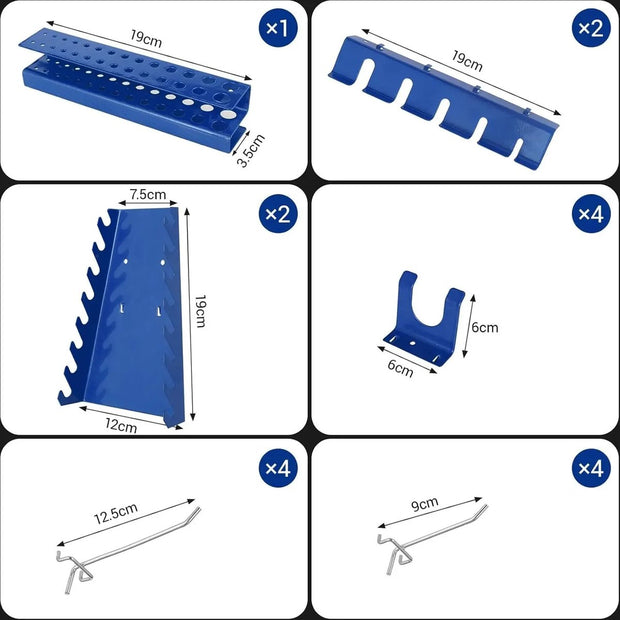 19cm
×1
3.5cm

19cm
×2

7.5cm
×2
19cm
12cm

×4
6cm
6cm

×4
12.5cm

×4
9cm