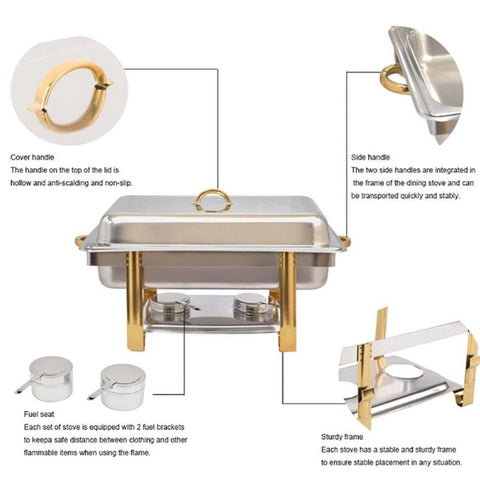 Cover handle
The handle on the top of the lid is hollow and anti-scalding and non-slip.

Side handle
The two side handles are integrated in the frame of the dining stove and can be transported quickly and stably.

Fuel seat
Each set of stove is equipped with 2 fuel brackets to keepa safe distance between clothing and other flammable items when using the flame.

Sturdy frame
Each stove has a stable and sturdy frame to ensure stable placement in any situation.