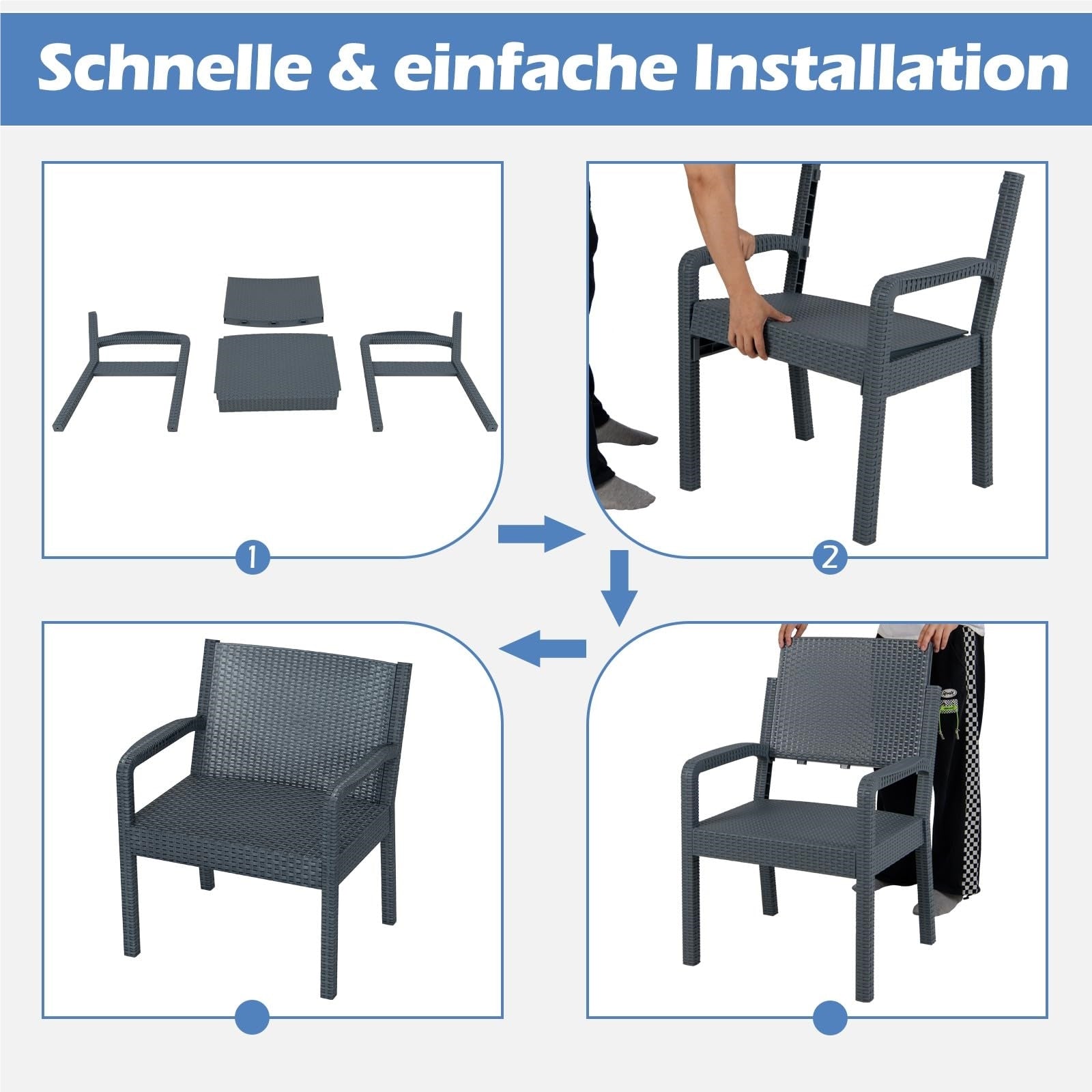 Schnelle & einfache Installation

1

2