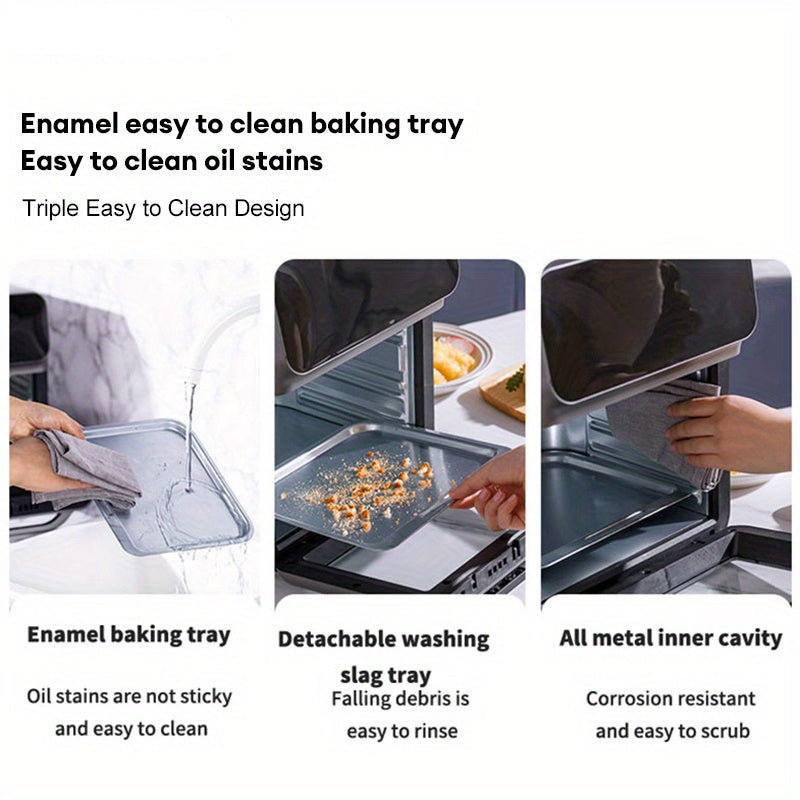 Enamel easy to clean baking tray
Easy to clean oil stains

Triple Easy to Clean Design

Enamel baking tray

Oil stains are not sticky and easy to clean

Detachable washing slag tray

Falling debris is easy to rinse

All metal inner cavity

Corrosion resistant and easy to scrub