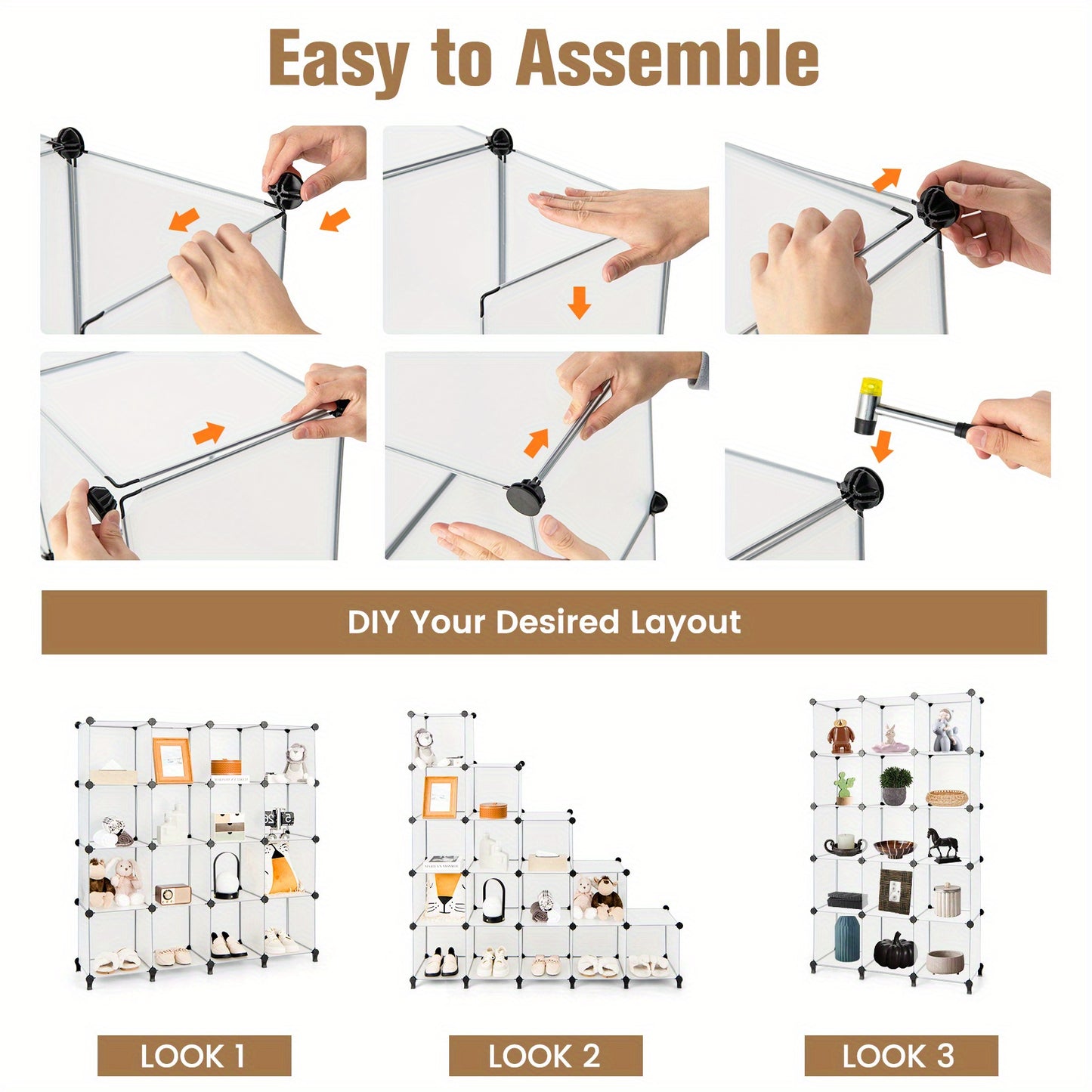 Easy to Assemble

DIY Your Desired Layout

LOOK 1

LOOK 2

LOOK 3