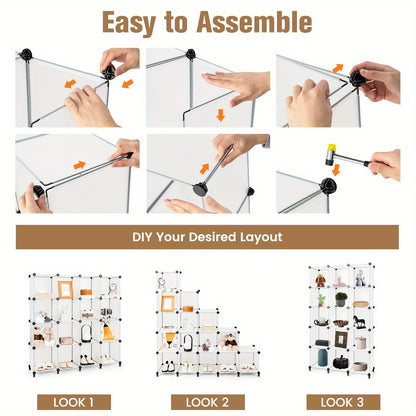 Easy to Assemble

DIY Your Desired Layout

LOOK 1

LOOK 2

LOOK 3