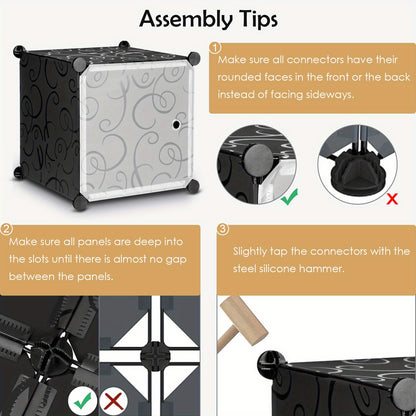 Assembly Tips

1

Make sure all connectors have their rounded faces in the front or the back instead of facing sideways.

2

Make sure all panels are deep into the slots until there is almost no gap between the panels.

3

Slightly tap the connectors with the steel silicone hammer.