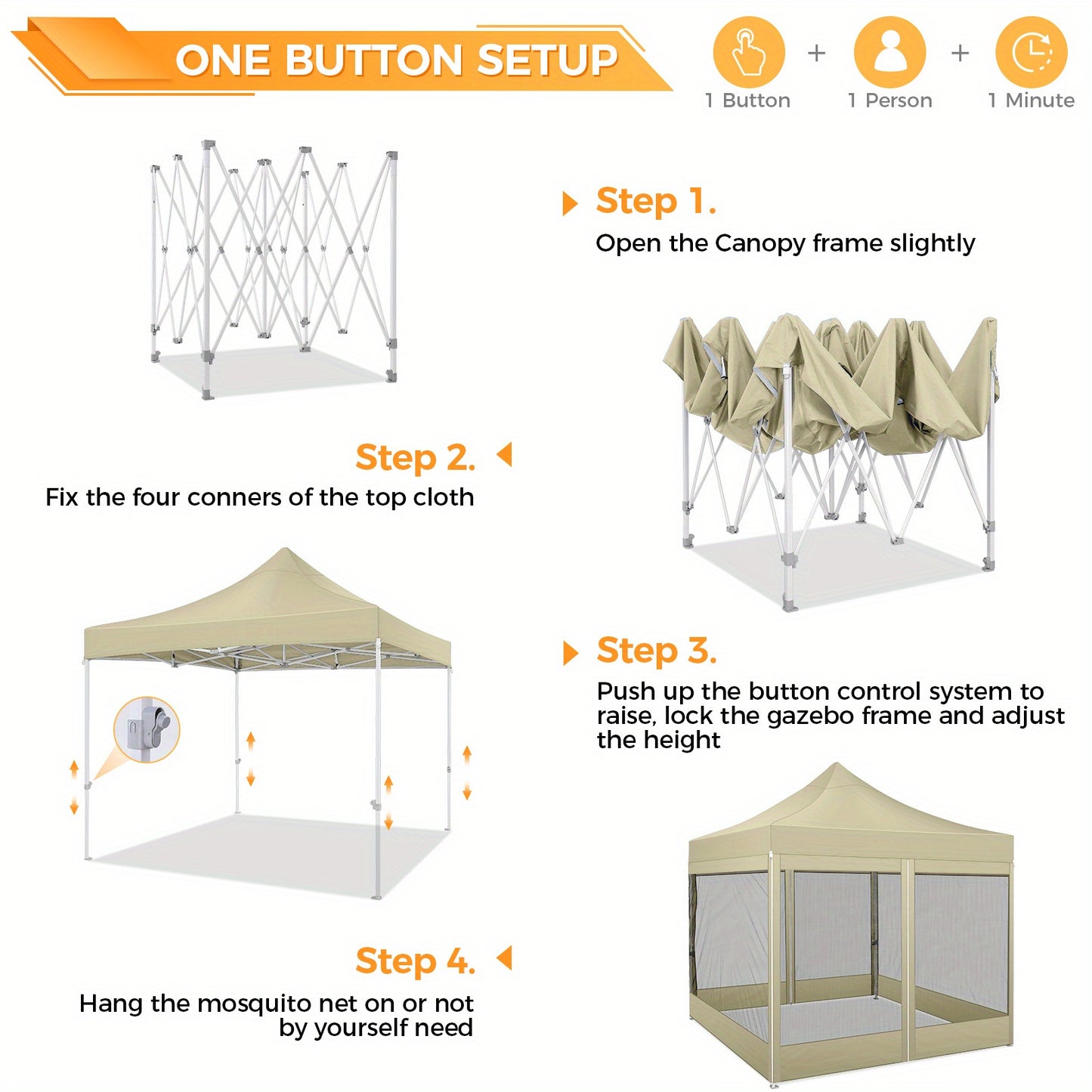 ONE BUTTON SETUP

1 Button + 1 Person + 1 Minute

Step 1.
Open the Canopy frame slightly

Step 2.
Fix the four conners of the top cloth

Step 3.
Push up the button control system to raise, lock the gazebo frame and adjust the height

Step 4.
Hang the mosquito net on or not by yourself need