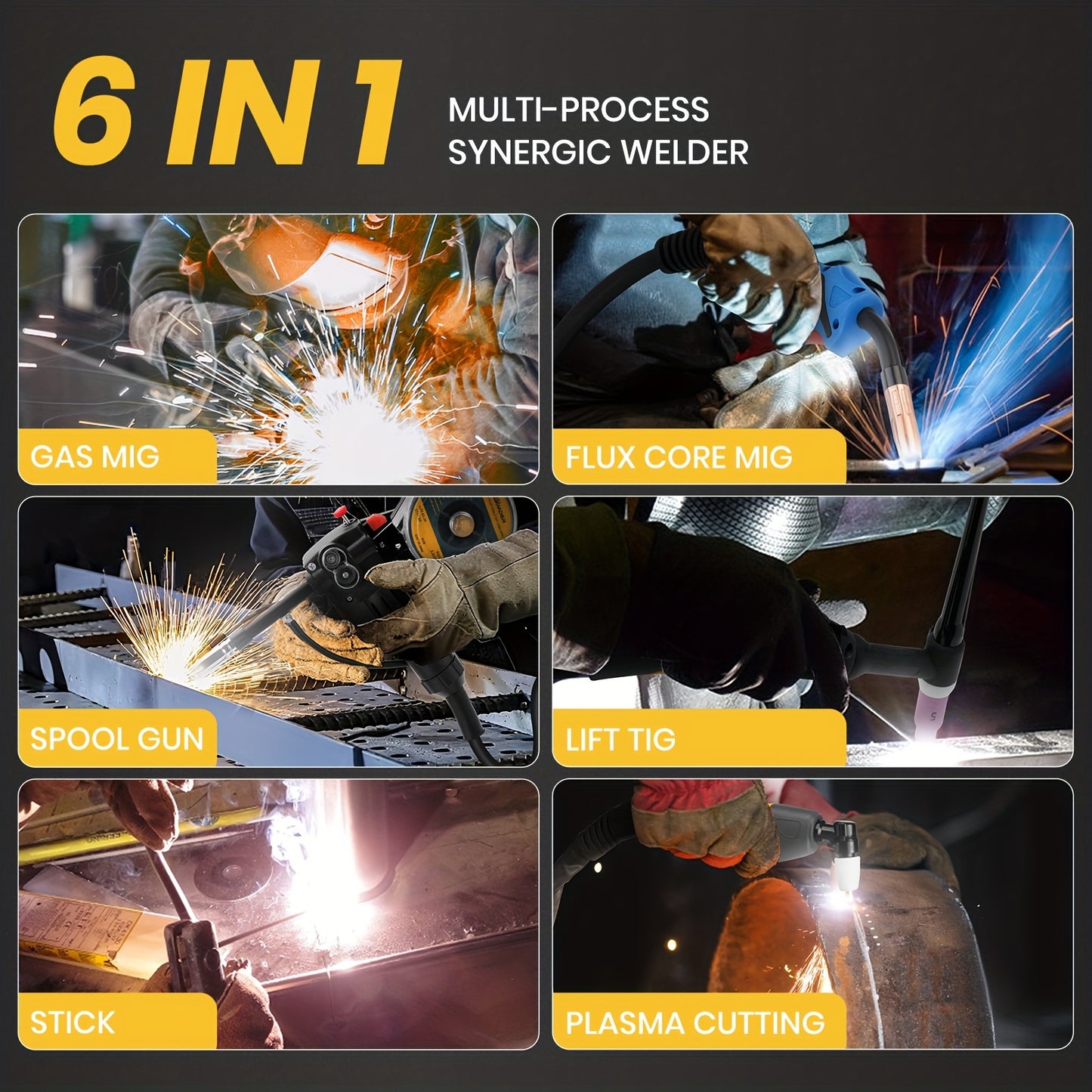 6 IN 1

MULTI-PROCESS SYNERGIC WELDER

GAS MIG

FLUX CORE MIG

SPOOL GUN

LIFT TIG

STICK

PLASMA CUTTING