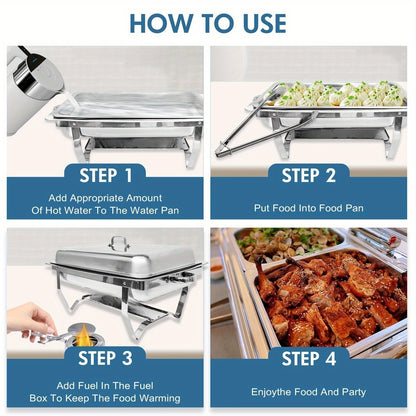 HOW TO USE

STEP 1
Add Appropriate Amount Of Hot Water To The Water Pan

STEP 2
Put Food Into Food Pan

STEP 3
Add Fuel In The Fuel Box To Keep The Food Warming

STEP 4
Enjoythe Food And Party