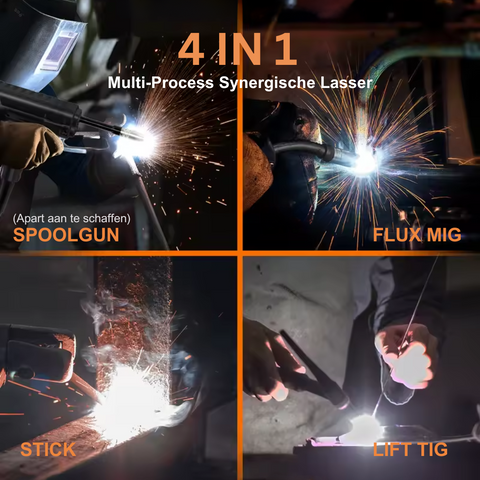 4 IN 1
Multi-Process Synergische Lasser

(Apart aan te schaffen)
SPOOLGUN

FLUX MIG

STICK

LIFT TIG