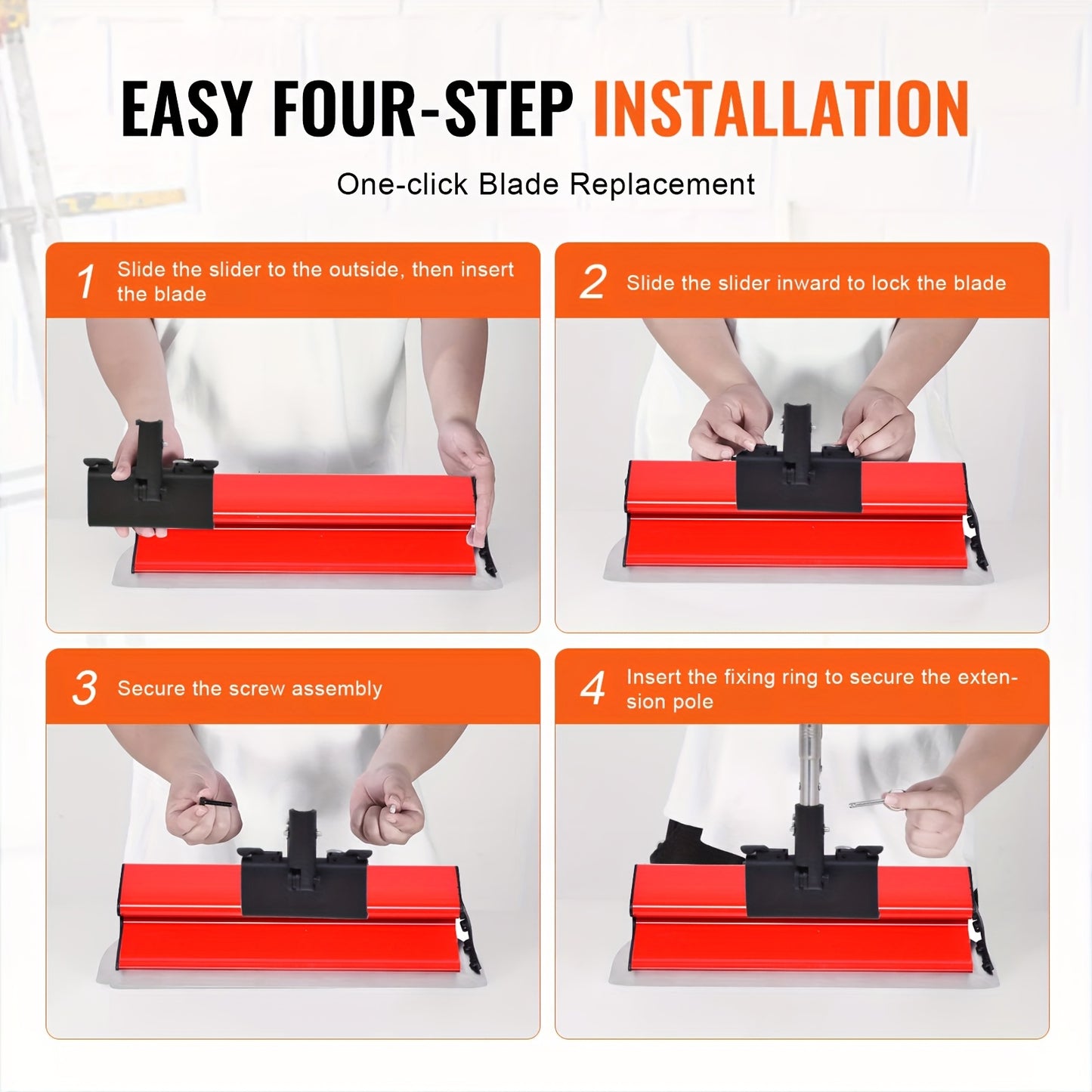 EASY FOUR-STEP INSTALLATION

One-click Blade Replacement

1 Slide the slider to the outside, then insert the blade

2 Slide the slider inward to lock the blade

3 Secure the screw assembly

4 Insert the fixing ring to secure the extension pole