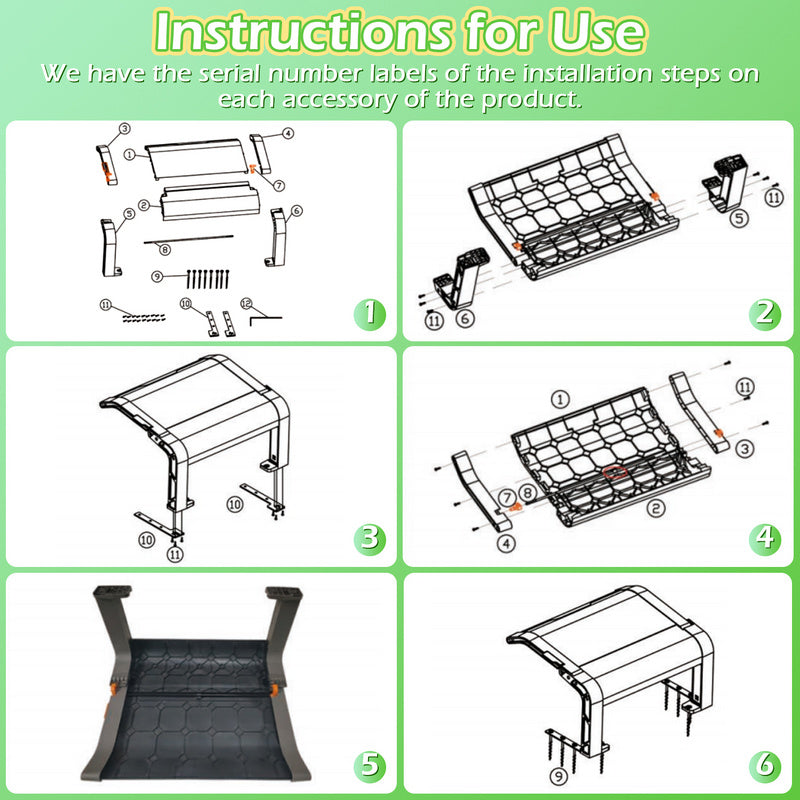 Instructions for Use

We have the serial number labels of the installation steps on each accessory of the product.

③ ① ④ ⑦ ② ⑤ ⑥ ⑧ ⑨ ⑪ ⑩ ⑫

1

⑪ ⑤ ⑪ ⑥

2

⑩ ⑩ ⑪

3

① ⑪ ③ ⑦ ⑧ ② ④

4

5

⑨

6