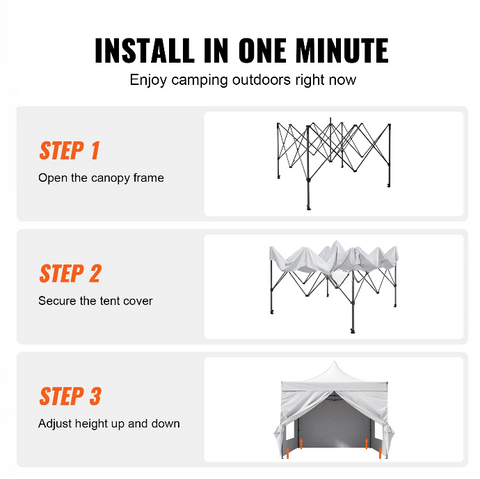 INSTALL IN ONE MINUTE

Enjoy camping outdoors right now

STEP 1

Open the canopy frame

STEP 2

Secure the tent cover

STEP 3

Adjust height up and down