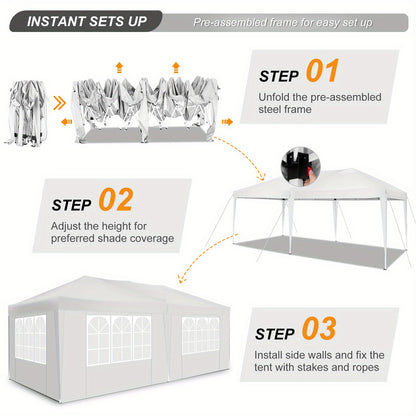 INSTANT SETS UP Pre-assembled frame for easy set up

STEP 01
Unfold the pre-assembled steel frame

STEP 02
Adjust the height for preferred shade coverage

STEP 03
Install side walls and fix the tent with stakes and ropes