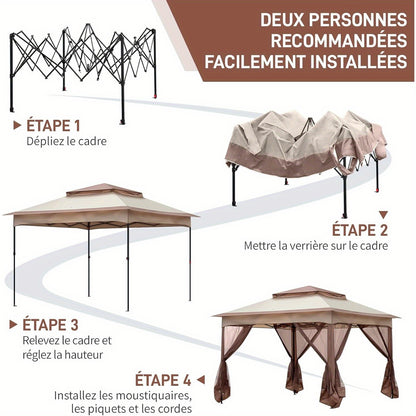 DEUX PERSONNES RECOMMANDÉES FACILEMENT INSTALLÉES

ÉTAPE 1
Dépliez le cadre

ÉTAPE 2
Mettre la verrière sur le cadre

ÉTAPE 3
Relevez le cadre et réglez la hauteur

ÉTAPE 4
Installez les moustiquaires, les piquets et les cordes