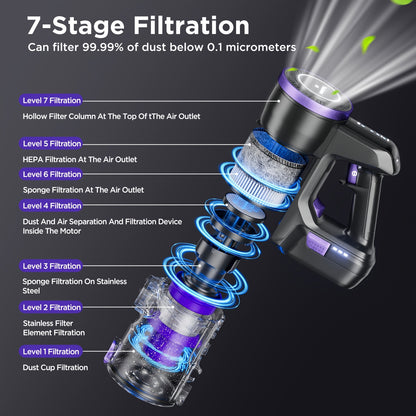 7-Stage Filtration

Can filter 99.99% of dust below 0.1 micrometers

Level 7 Filtration

Hollow Filter Column At The Top Of tThe Air Outlet

Level 5 Filtration

HEPA Filtration At The Air Outlet

Level 6 Filtration

Sponge Filtration At The Air Outlet

Level 4 Filtration

Dust And Air Separation And Filtration Device Inside The Motor

Level 3 Filtration

Sponge Filtration On Stainless Steel

Level 2 Filtration

Stainless Filter Element Filtration

Level 1 Filtration

Dust Cup Filtration