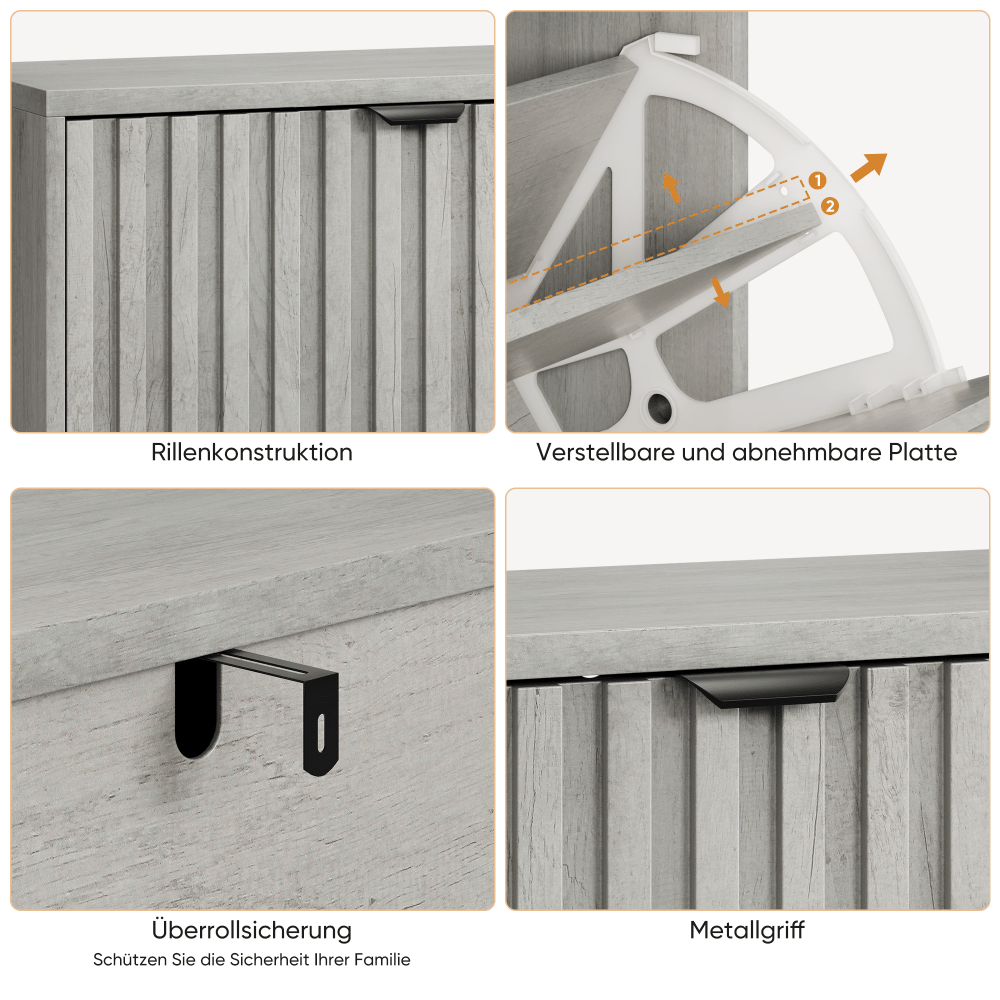 1
2
Rillenkonstruktion

Verstellbare und abnehmbare Platte

Überrollsicherung
Schützen Sie die Sicherheit Ihrer Familie

Metallgriff