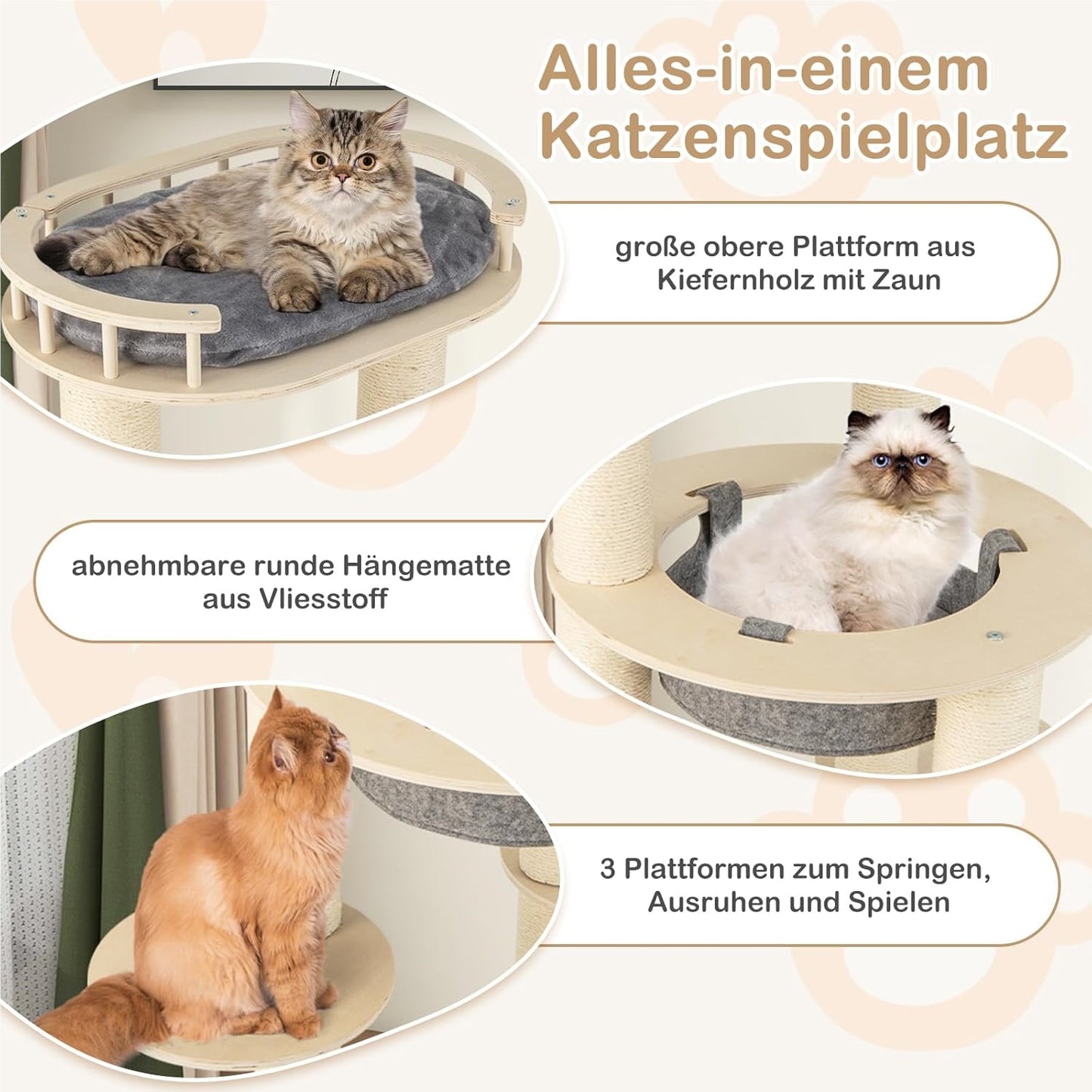 Alles-in-einem Katzenspielplatz

große obere Plattform aus Kiefernholz mit Zaun

abnehmbare runde Hängematte aus Vliesstoff

3 Plattformen zum Springen, Ausruhen und Spielen