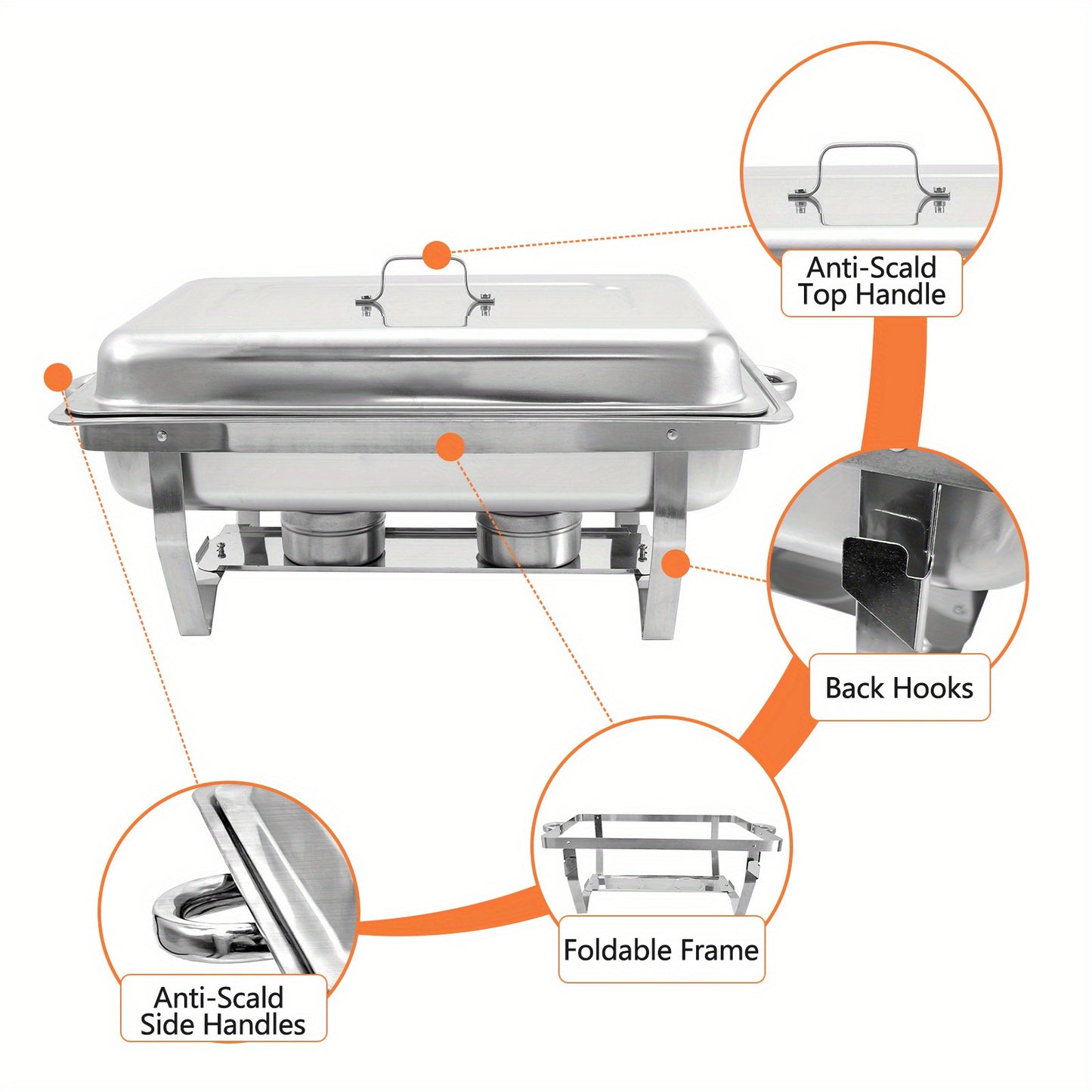 Anti-Scald
Top Handle

Back Hooks

Foldable Frame

Anti-Scald
Side Handles