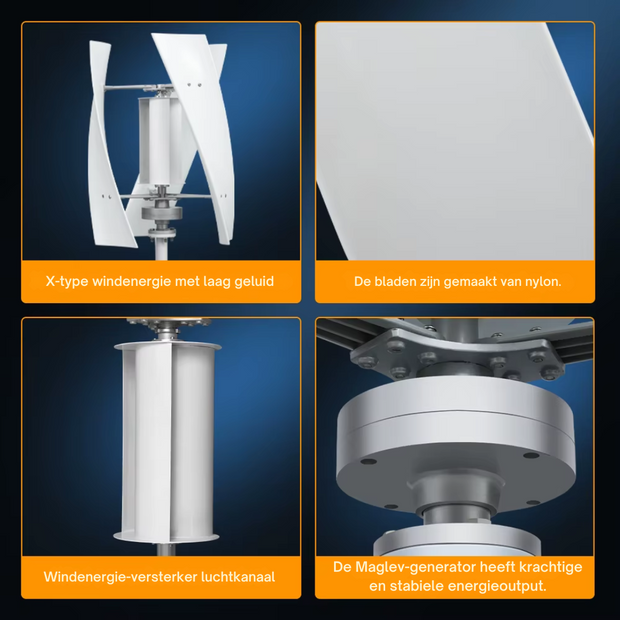 X-type windenergie met laag geluid

De bladen zijn gemaakt van nylon.

Windenergie-versterker luchtkanaal

De Maglev-generator heeft krachtige en stabiele energieoutput.