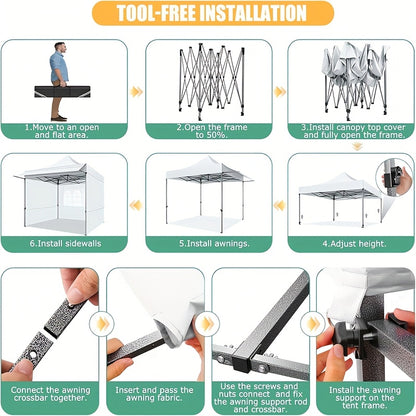 TOOL-FREE INSTALLATION

1.Move to an open and flat area.

2.Open the frame to 50%.

3.Install canopy top cover and fully open the frame.

4.Adjust height.

5.Install awnings.

6.Install sidewalls

Connect the awning crossbar together.

Insert and pass the awning fabric.

Use the screws and nuts connect and fix the awning support rod and crossbar.

Install the awning support on the tent frame.