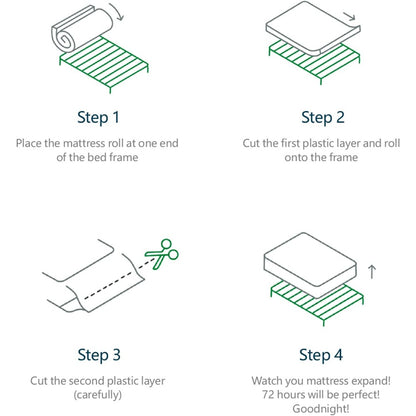 Step 1

Place the mattress roll at one end of the bed frame

Step 2

Cut the first plastic layer and roll onto the frame

Step 3

Cut the second plastic layer (carefully)

Step 4

Watch you mattress expand! 72 hours will be perfect! Goodnight!