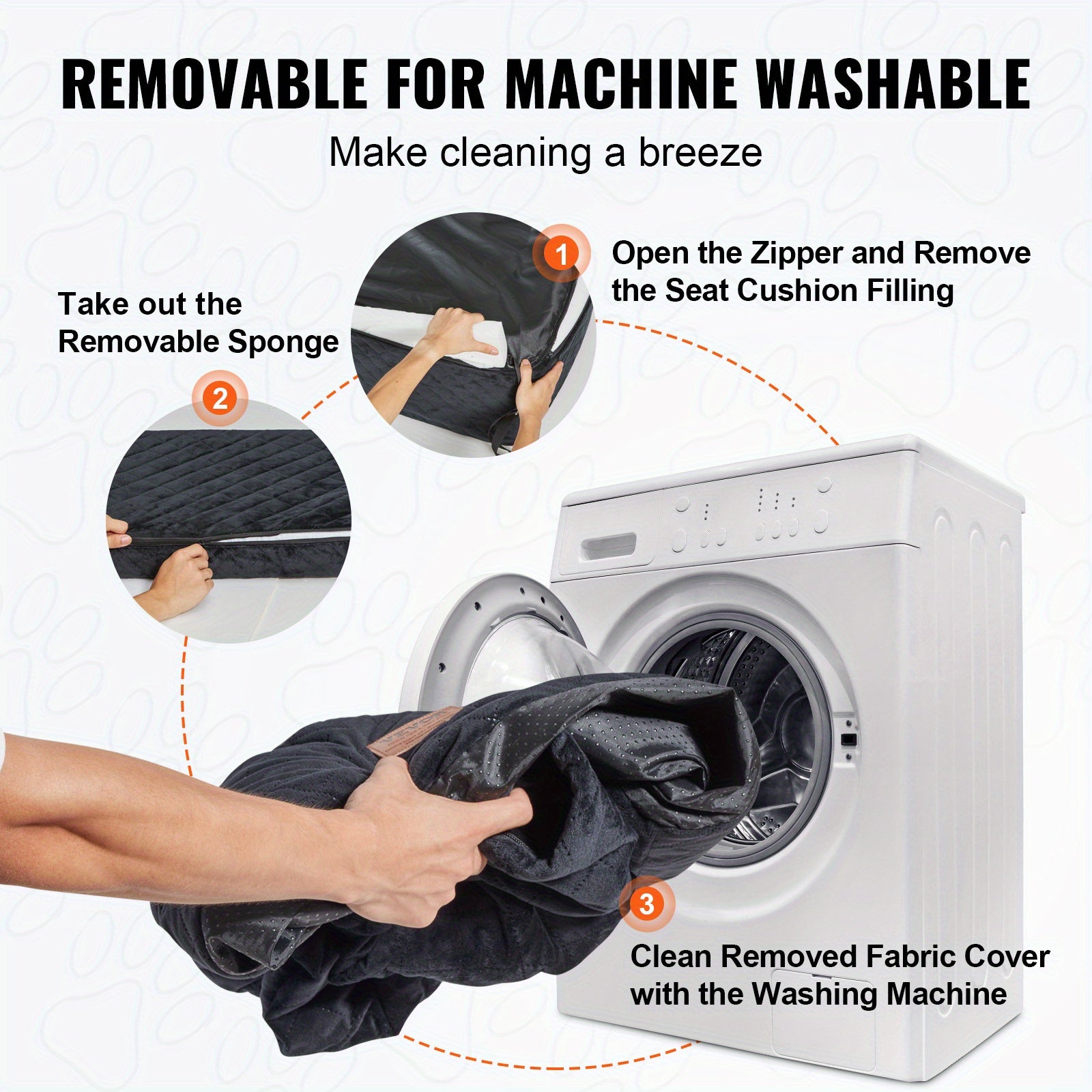 REMOVABLE FOR MACHINE WASHABLE

Make cleaning a breeze

1 Open the Zipper and Remove the Seat Cushion Filling

Take out the Removable Sponge

2

3

Clean Removed Fabric Cover with the Washing Machine