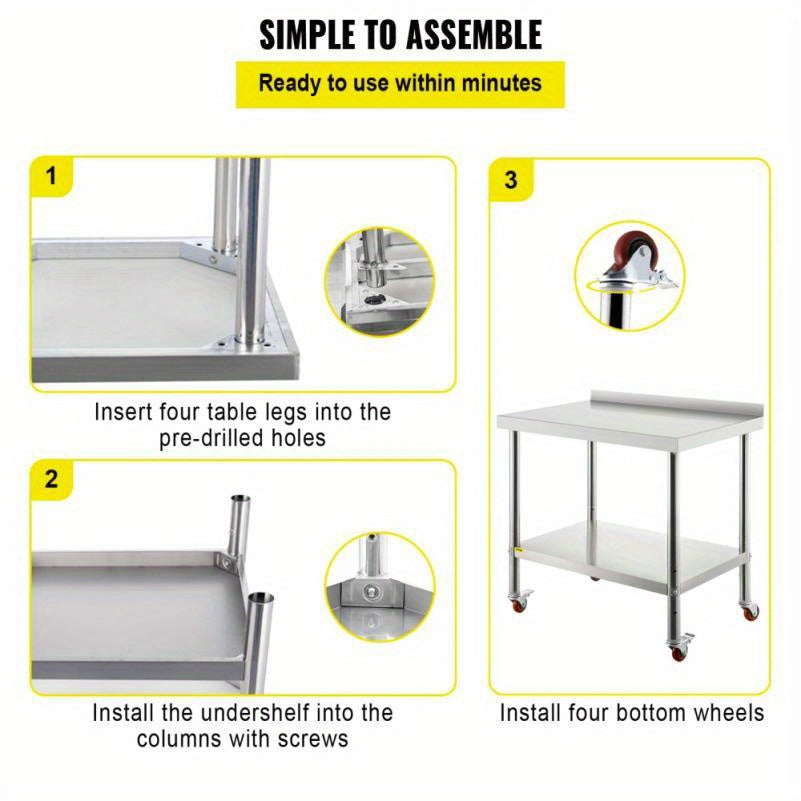 SIMPLE TO ASSEMBLE

Ready to use within minutes

1

Insert four table legs into the pre-drilled holes

2

Install the undershelf into the columns with screws

3

Install four bottom wheels