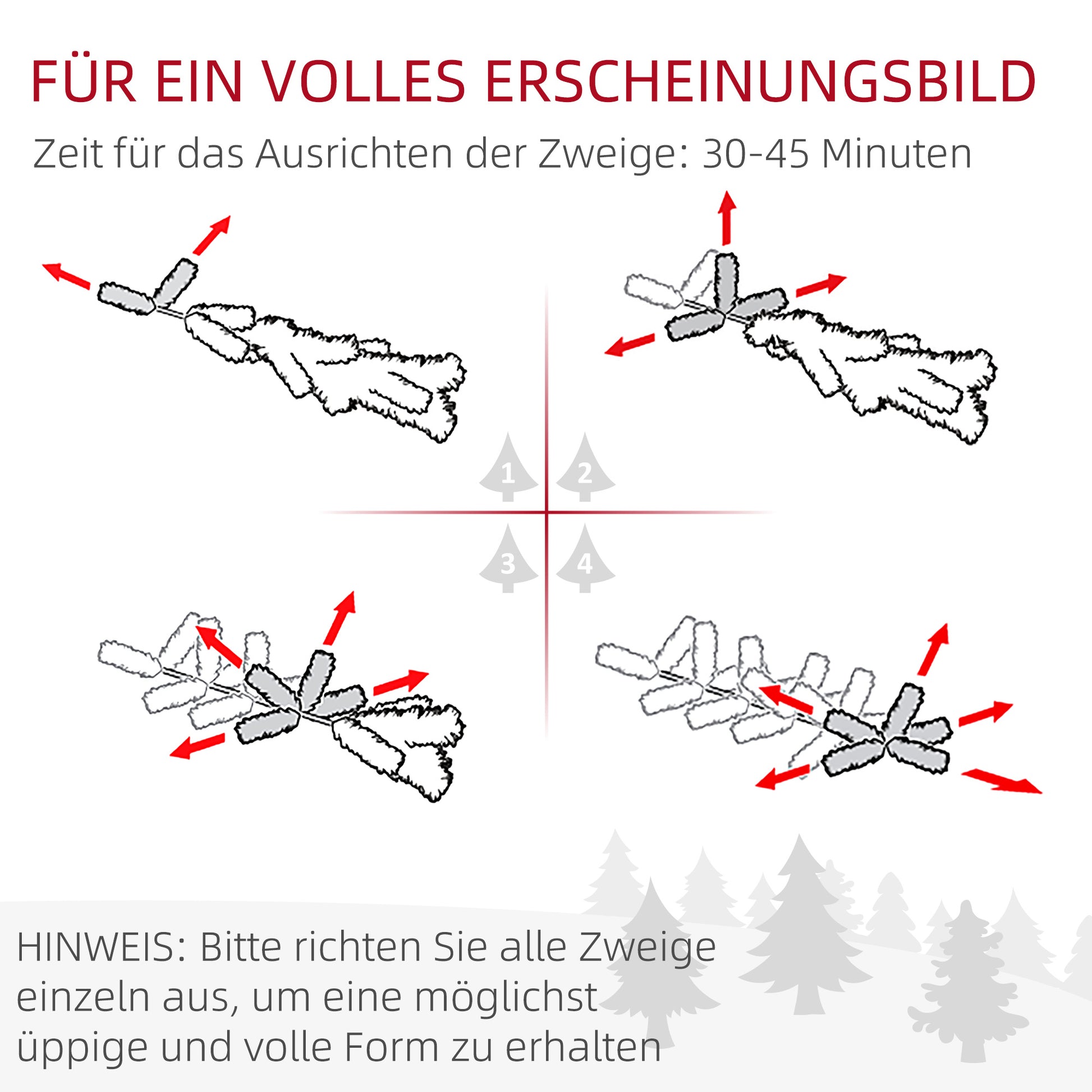 FÜR EIN VOLLES ERSCHEINUNGSBILD

Zeit für das Ausrichten der Zweige: 30-45 Minuten

1
2
3
4

HINWEIS: Bitte richten Sie alle Zweige einzeln aus, um eine möglichst üppige und volle Form zu erhalten