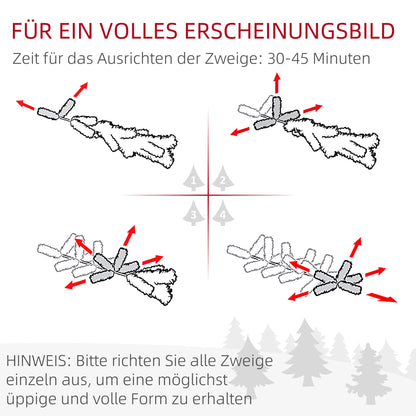 FÜR EIN VOLLES ERSCHEINUNGSBILD

Zeit für das Ausrichten der Zweige: 30-45 Minuten

1
2
3
4

HINWEIS: Bitte richten Sie alle Zweige einzeln aus, um eine möglichst üppige und volle Form zu erhalten