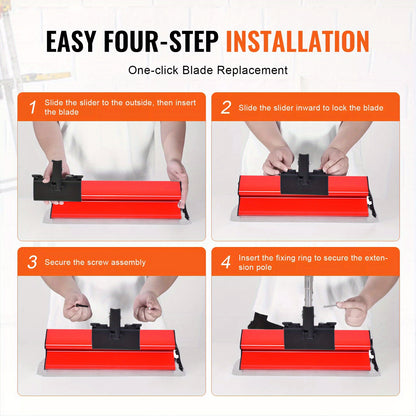 EASY FOUR-STEP INSTALLATION

One-click Blade Replacement

1 Slide the slider to the outside, then insert the blade

2 Slide the slider inward to lock the blade

3 Secure the screw assembly

4 Insert the fixing ring to secure the extension pole