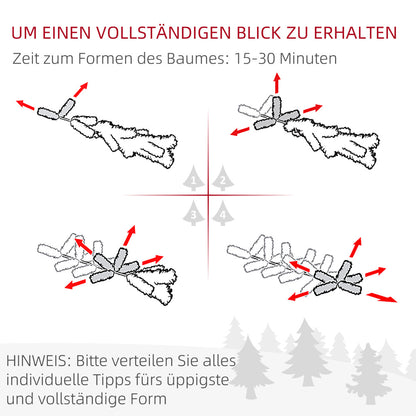 UM EINEN VOLLSTÄNDIGEN BLICK ZU ERHALTEN
Zeit zum Formen des Baumes: 15-30 Minuten

1 2 3 4

HINWEIS: Bitte verteilen Sie alles individuelle Tipps fürs üppigste und vollständige Form