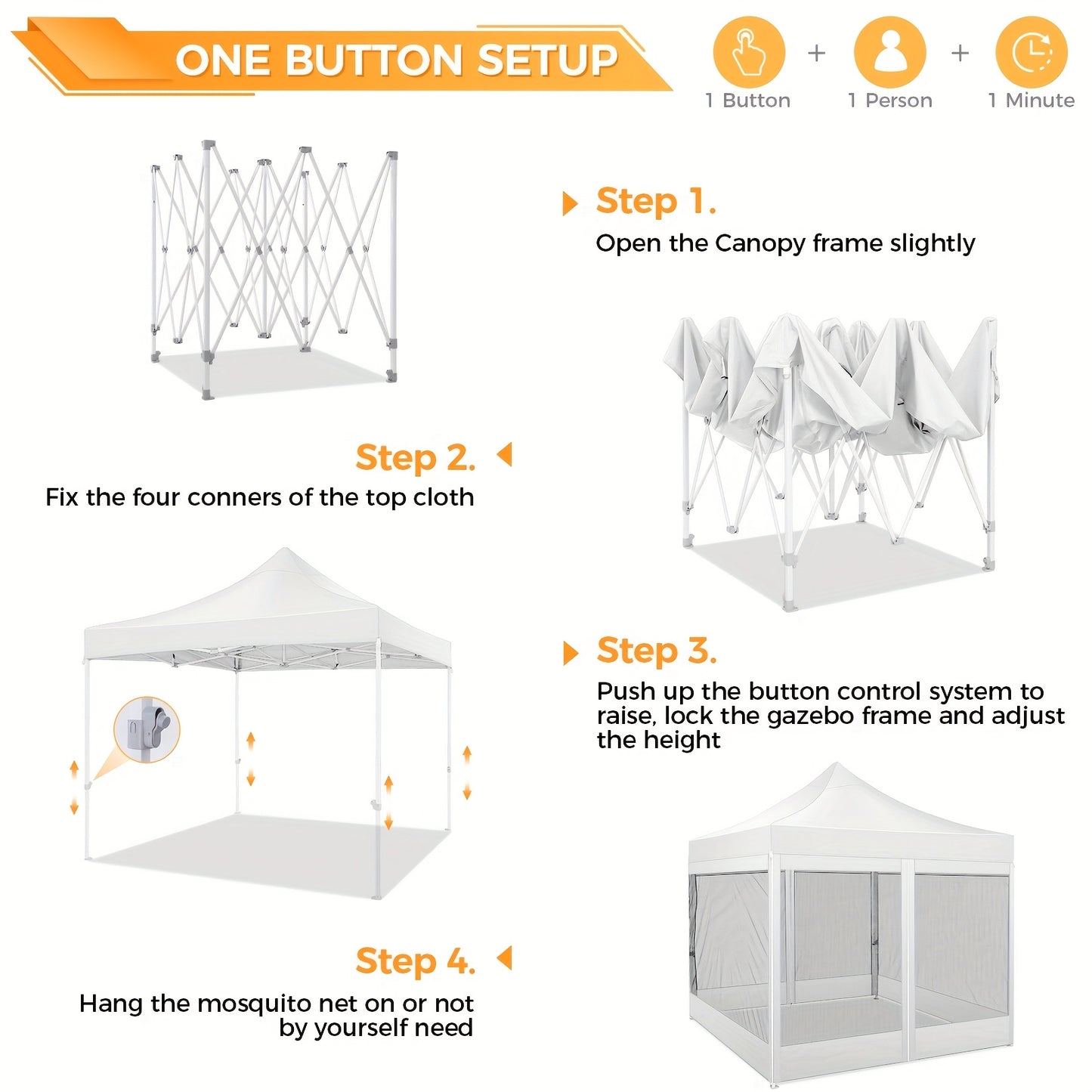 ONE BUTTON SETUP

1 Button + 1 Person + 1 Minute

Step 1.
Open the Canopy frame slightly

Step 2.
Fix the four conners of the top cloth

Step 3.
Push up the button control system to raise, lock the gazebo frame and adjust the height

Step 4.
Hang the mosquito net on or not by yourself need