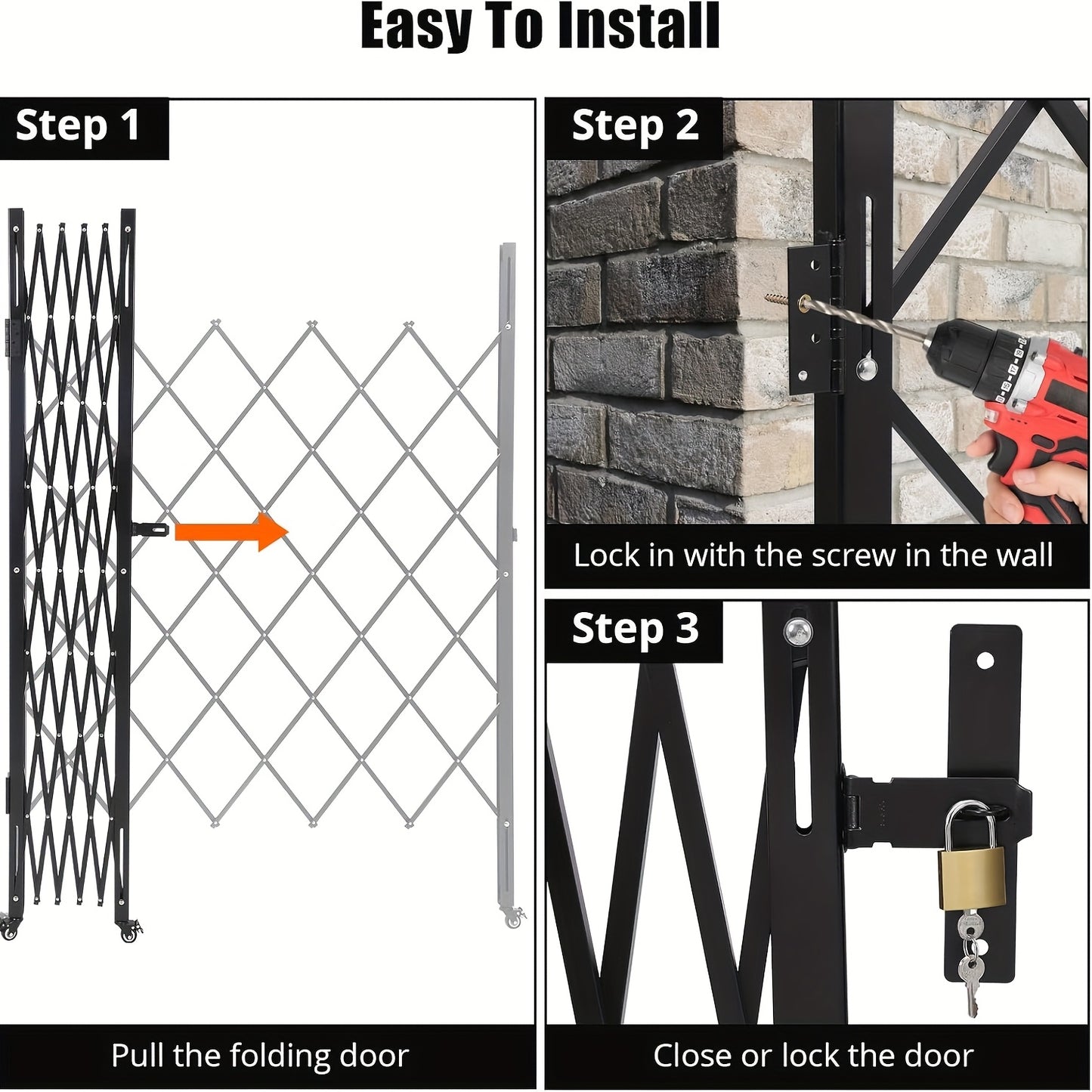 Easy To Install

Step 1

Pull the folding door

Step 2

Lock in with the screw in the wall

Step 3

Close or lock the door