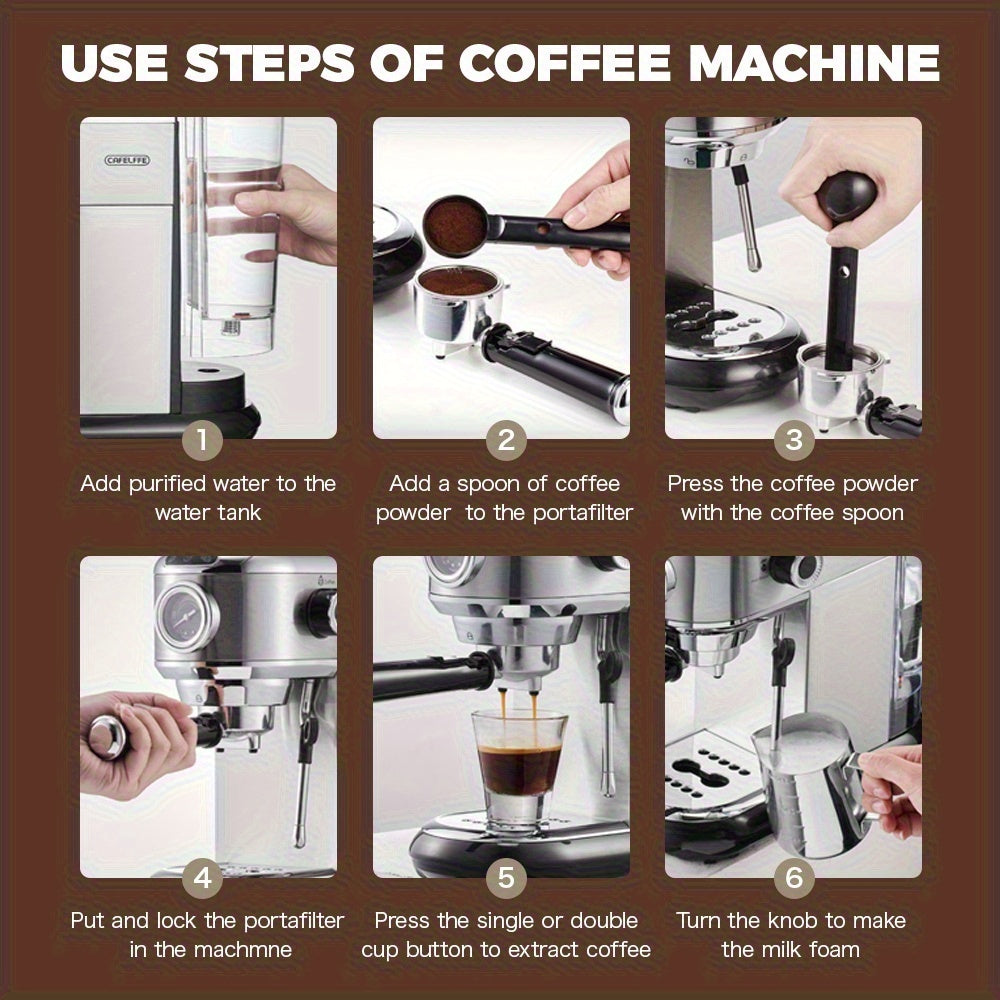 USE STEPS OF COFFEE MACHINE

CAFELFFE

1
Add purified water to the water tank

2
Add a spoon of coffee powder to the portafilter

3
Press the coffee powder with the coffee spoon

4
Put and lock the portafilter in the machmne

5
Press the single or double cup button to extract coffee

6
Turn the knob to make the milk foam