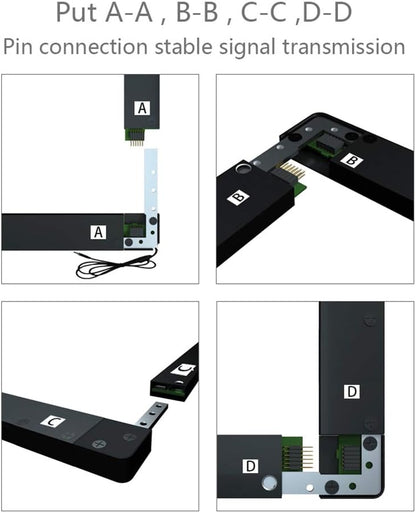 Put A-A , B-B , C-C ,D-D

Pin connection stable signal transmission

A

A

B

B

C

C

D

D