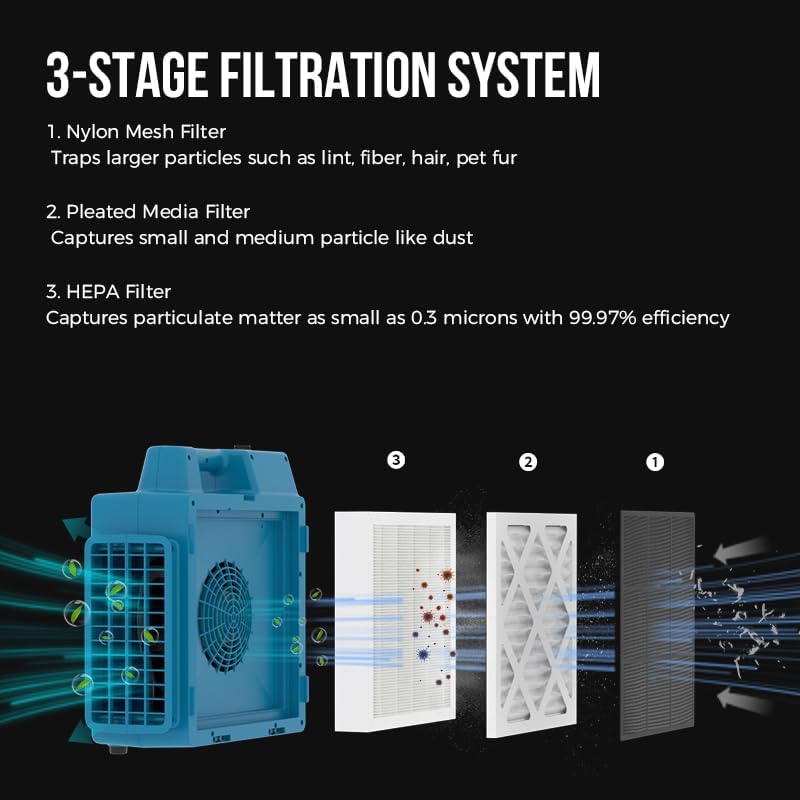 3-STAGE FILTRATION SYSTEM

1. Nylon Mesh Filter
Traps larger particles such as lint, fiber, hair, pet fur

2. Pleated Media Filter
Captures small and medium particle like dust

3. HEPA Filter
Captures particulate matter as small as 0.3 microns with 99.97% efficiency

3

2

1