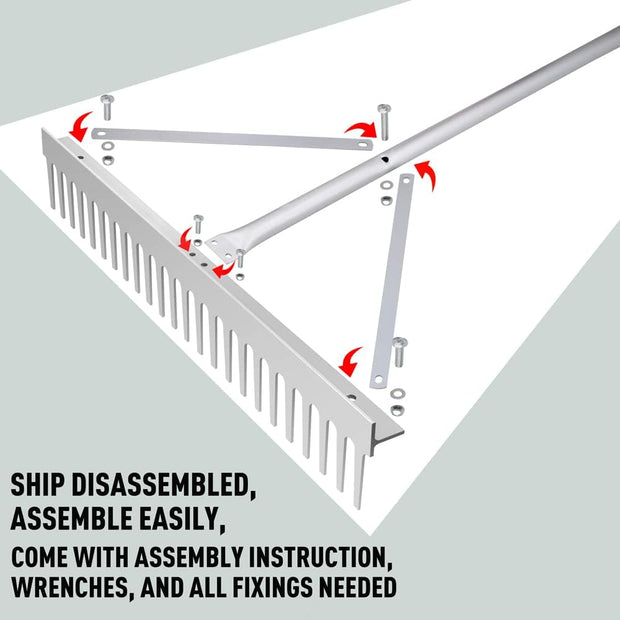 SHIP DISASSEMBLED,
ASSEMBLE EASILY,
COME WITH ASSEMBLY INSTRUCTION,
WRENCHES, AND ALL FIXINGS NEEDED