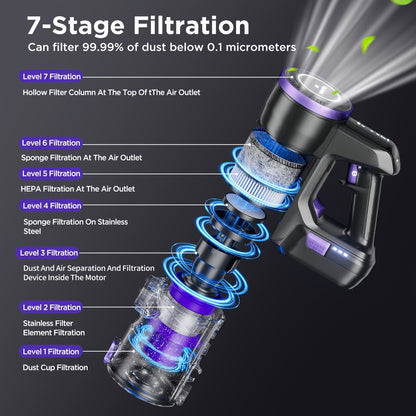 7-Stage Filtration
Can filter 99.99% of dust below 0.1 micrometers

Level 7 Filtration
Hollow Filter Column At The Top Of tThe Air Outlet

Level 6 Filtration
Sponge Filtration At The Air Outlet

Level 5 Filtration
HEPA Filtration At The Air Outlet

Level 4 Filtration
Sponge Filtration On Stainless Steel

Level 3 Filtration
Dust And Air Separation And Filtration Device Inside The Motor

Level 2 Filtration
Stainless Filter Element Filtration

Level 1 Filtration
Dust Cup Filtration