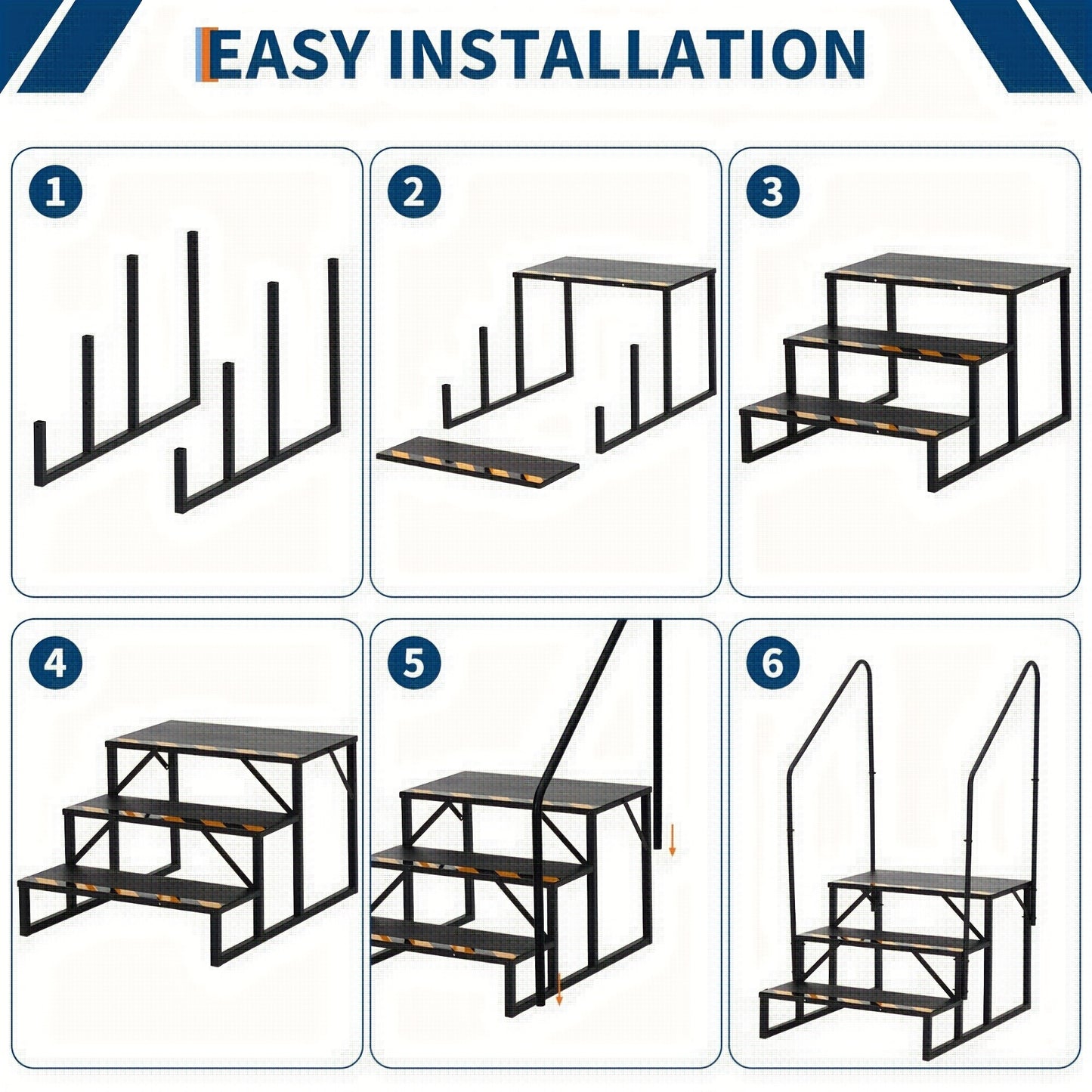 EASY INSTALLATION

1

2

3

4

5

6