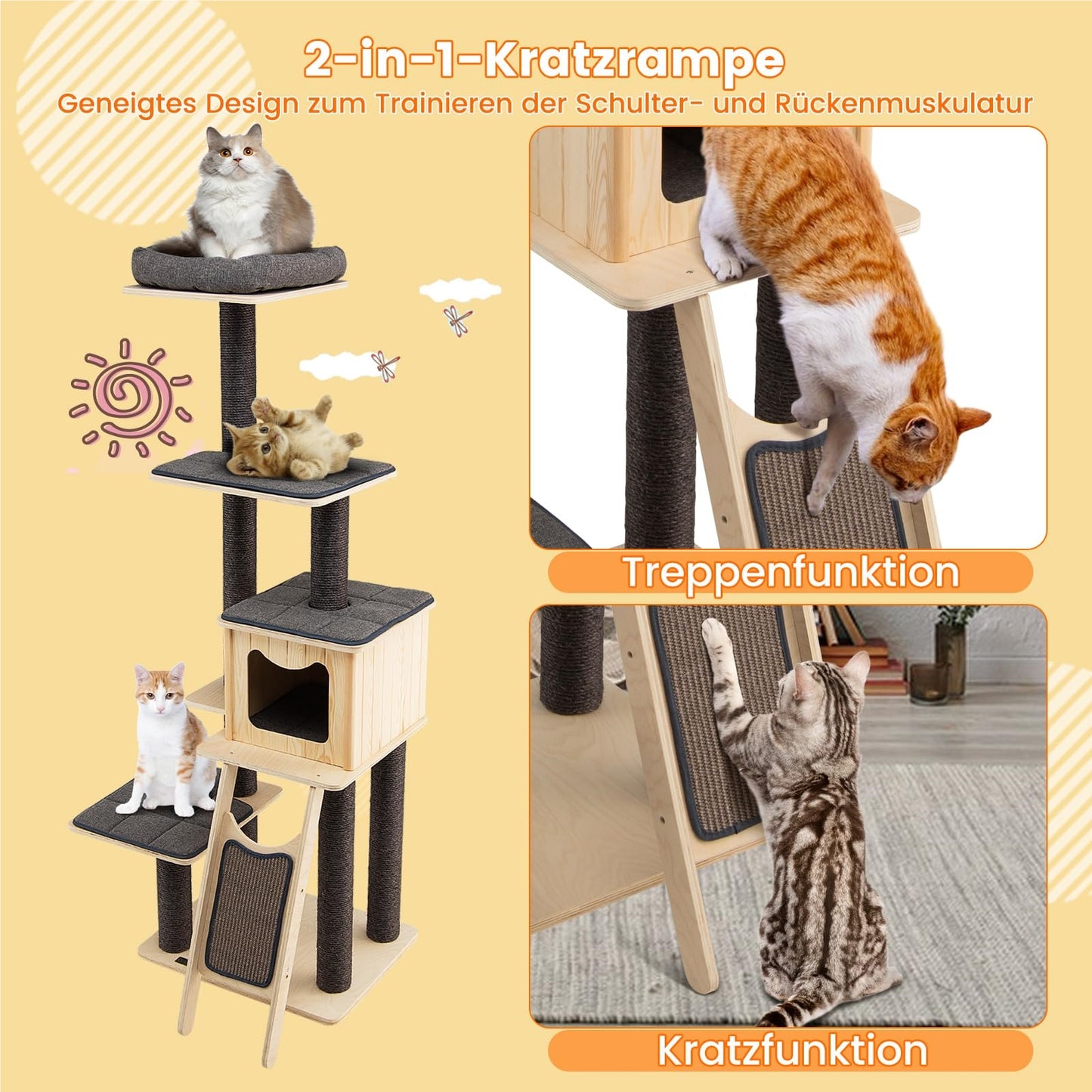 2-in-1-Kratzrampe

Geneigtes Design zum Trainieren der Schulter- und Rückenmuskulatur

Treppenfunktion

Kratzfunktion