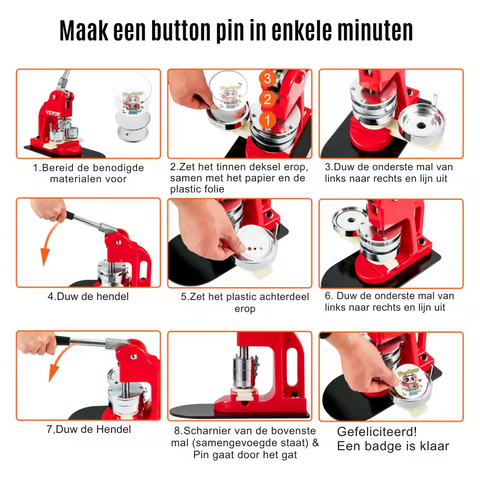 Maak een button pin in enkele minuten

VEVOR

1.Bereid de benodigde materialen voor

3
2
1

2.Zet het tinnen deksel erop, samen met het papier en de plastic folie

3.Duw de onderste mal van links naar rechts en lijn uit

4.Duw de hendel

5.Zet het plastic achterdeel erop

6. Duw de onderste mal van links naar rechts en lijn uit

7,Duw de Hendel

8.Scharnier van de bovenste mal (samengevoegde staat) & Pin gaat door het gat

Gefeliciteerd! Een badge is klaar